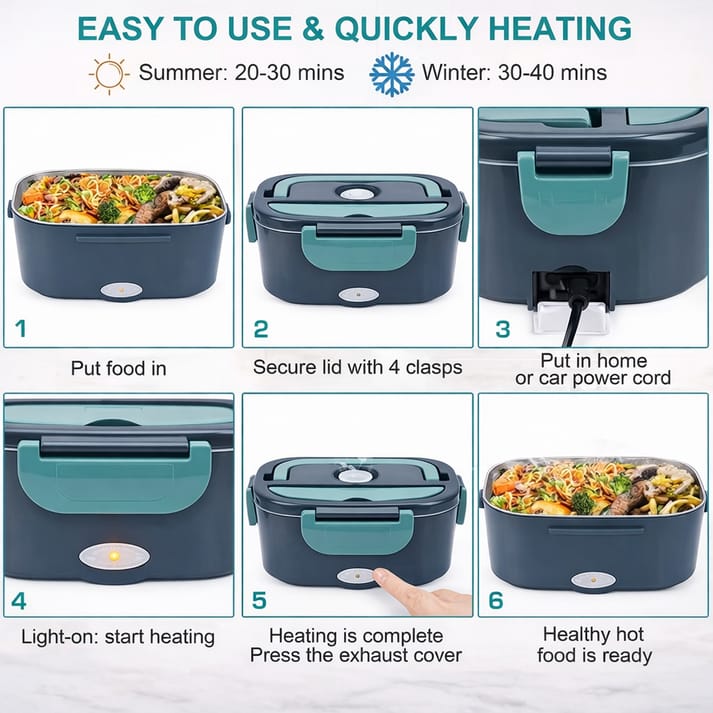 EASY TO USE & QUICKLY HEATING

Summer: 20-30 mins Winter: 30-40 mins

1

Put food in

2

Secure lid with 4 clasps

3

Put in home or car power cord

4

Light-on: start heating

5

Heating is complete Press the exhaust cover

6

Healthy hot food is ready